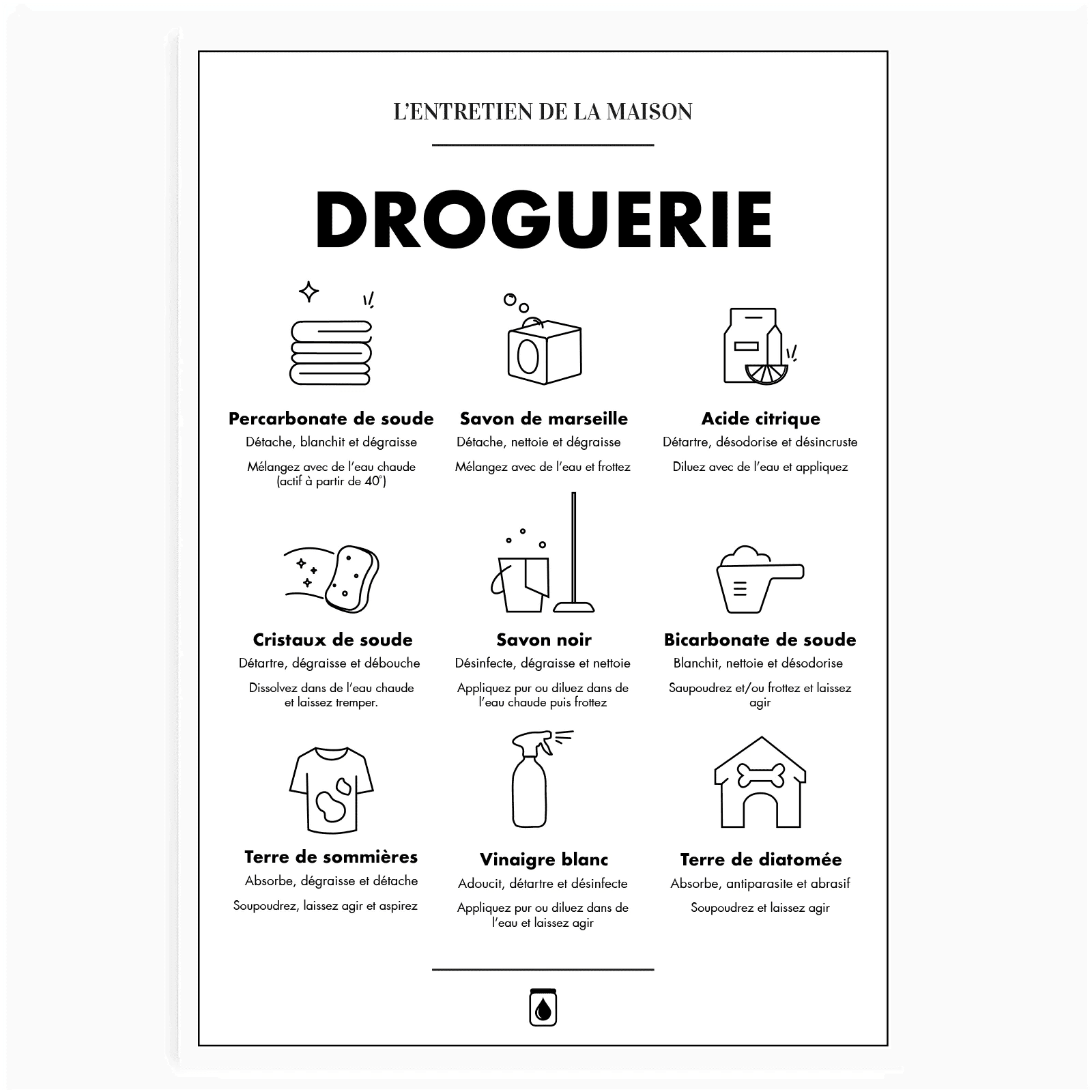 L'ENTRETIEN DE LA MAISON

DROGUERIE

Percarbonate de soude
Détache, blanchit et dégraisse
Mélangez avec de l'eau chaude (actif à partir de 40°)

Savon de marseille
Détache, nettoie et dégraisse
Mélangez avec de l'eau et frottez

Acide citrique
Détartre, désodorise et désincruste
Diluez avec de l'eau et appliquez

Cristaux de soude
Détartre, dégraisse et débouche
Dissolvez dans de l'eau chaude et laissez tremper.

Savon noir
Désinfecte, dégraisse et nettoie
Appliquez pur ou diluez dans de l'eau chaude puis frottez

Bicarbonate de soude
Blanchit, nettoie et désodorise
Saupoudrez et/ou frottez et laissez agir

Terre de sommières
Absorbe, dégraisse et détache
Soupoudrez, laissez agir et aspirez

Vinaigre blanc
Adoucit, détartre et désinfecte
Appliquez pur ou diluez dans de l'eau et laissez agir

Terre de diatomée
Absorbe, antiparasite et abrasif
Soupoudrez et laissez agir