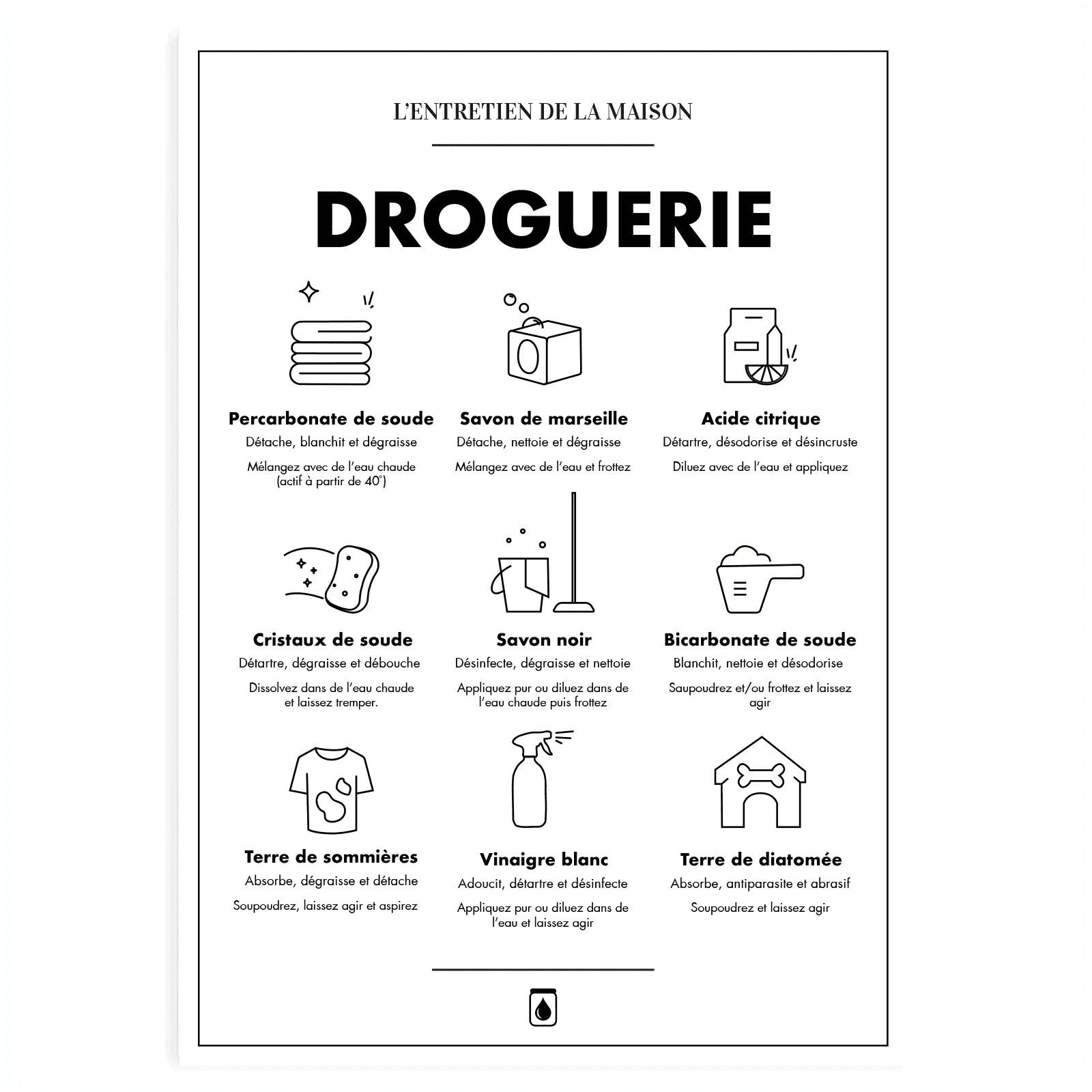 L'ENTRETIEN DE LA MAISON

DROGUERIE

Percarbonate de soude
Détache, blanchit et dégraisse
Mélangez avec de l'eau chaude (actif à partir de 40°)

Savon de marseille
Détache, nettoie et dégraisse
Mélangez avec de l'eau et frottez

Acide citrique
Détartre, désodorise et désincruste
Diluez avec de l'eau et appliquez

Cristaux de soude
Détartre, dégraisse et débouche
Dissolvez dans de l'eau chaude et laissez tremper.

Savon noir
Désinfecte, dégraisse et nettoie
Appliquez pur ou diluez dans de l'eau chaude puis frottez

Bicarbonate de soude
Blanchit, nettoie et désodorise
Saupoudrez et/ou frottez et laissez agir

Terre de sommières
Absorbe, dégraisse et détache
Soupoudrez, laissez agir et aspirez

Vinaigre blanc
Adoucit, détartre et désinfecte
Appliquez pur ou diluez dans de l'eau et laissez agir

Terre de diatomée
Absorbe, antiparasite et abrasif
Soupoudrez et laissez agir